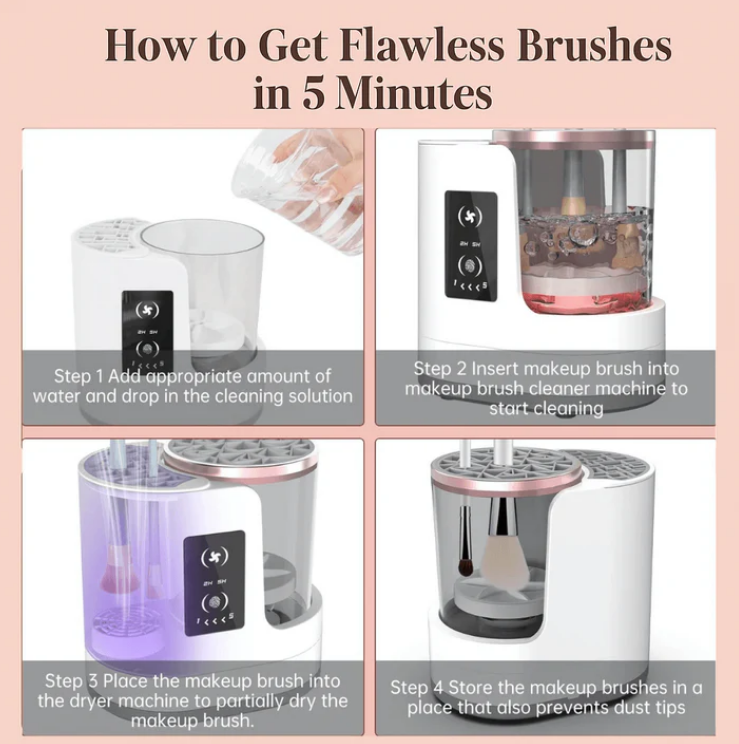 How to Get Flawless Brushes in 5 Minutes

2H 5H
1 < < < 5

Step 1 Add appropriate amount of water and drop in the cleaning solution

2H 5H
1 < < < 5

Step 2 Insert makeup brush into makeup brush cleaner machine to start cleaning

2H 5H
1 < < < 5

Step 3 Place the makeup brush into the dryer machine to partially dry the makeup brush.

Step 4 Store the makeup brushes in a place that also prevents dust tips